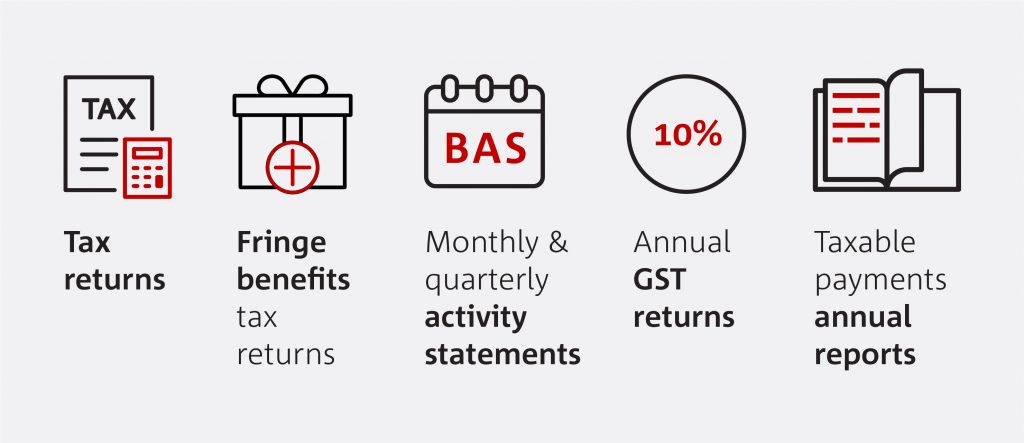 TAX

Tax returns

Fringe benefits tax returns

BAS

Monthly & quarterly activity statements

10%

Annual GST returns

Taxable payments annual reports