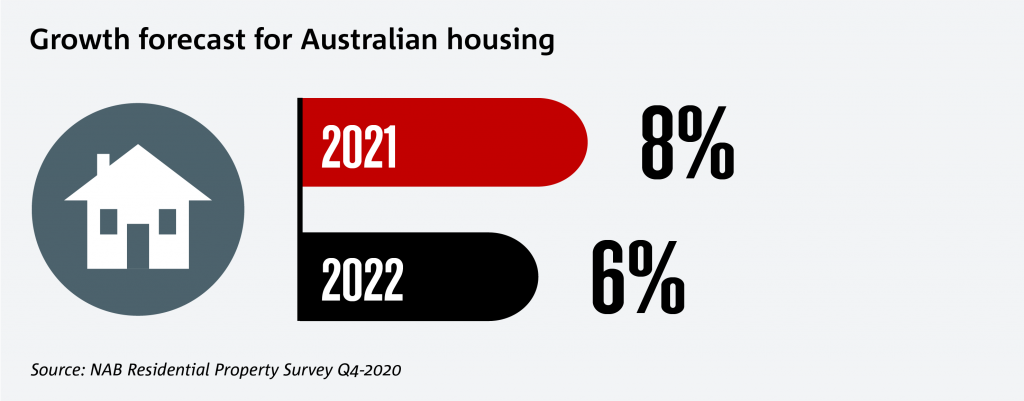 Growth forecast for Australian housing

2021 8%

2022 6%

Source: NAB Residential Property Survey Q4-2020